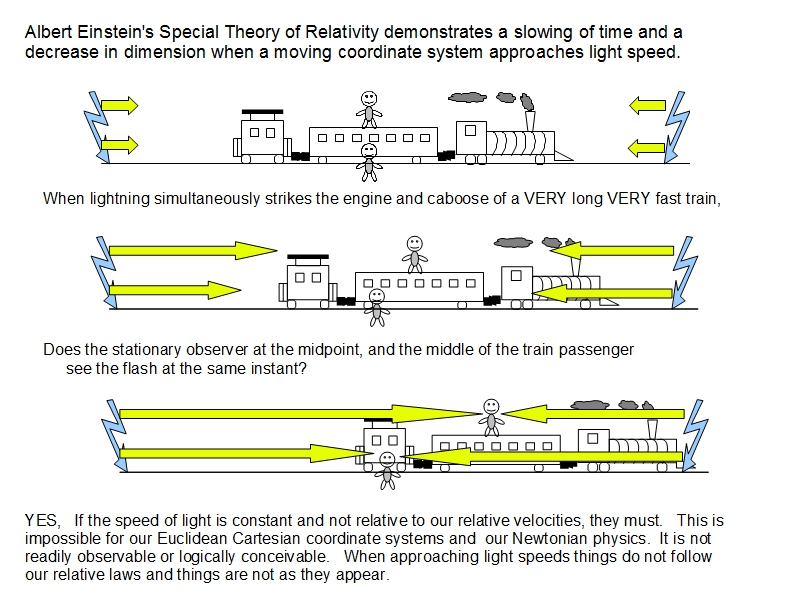 Albert Einstein's Special Theory of Relativity demonstrates a slowing of time and a decrease in dimension when a moving coordinate system approaches light speed.

When lightning simultaneously strikes the engine and caboose of a VERY long VERY fast train,

Does the stationary observer at the midpoint, and the middle of the train passenger see the flash at the same instant?

YES, If the speed of light is constant and not relative to our relative velocities, they must. This is impossible for our Euclidean Cartesian coordinate systems and our Newtonian physics. It is not readily observable or logically conceivable. When approaching light speeds things do not follow our relative laws and things are not as they appear.